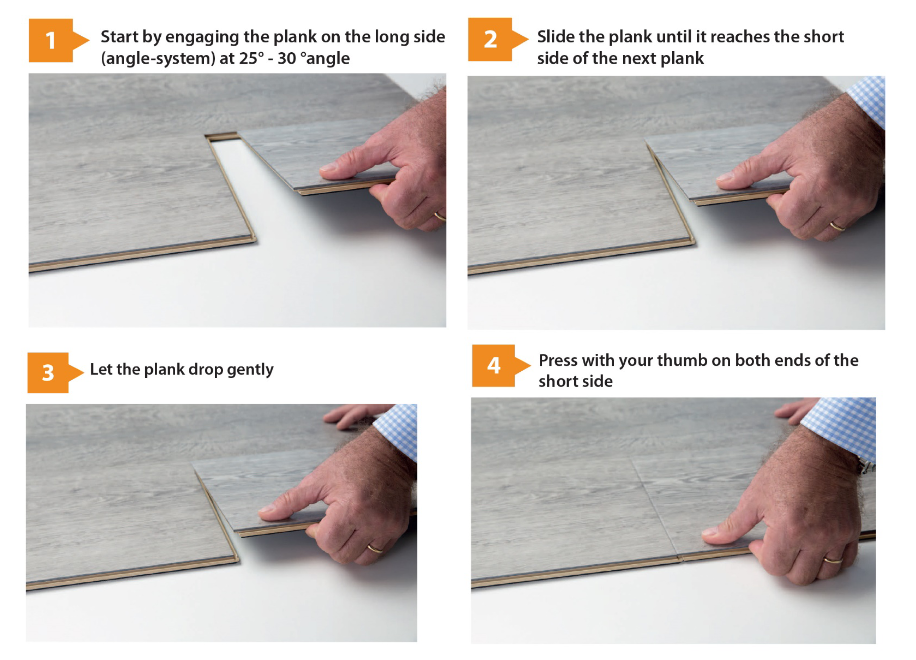 1 Start by engaging the plank on the long side (angle-system) at 25° - 30 °angle

2 Slide the plank until it reaches the short side of the next plank

3 Let the plank drop gently

4 Press with your thumb on both ends of the short side